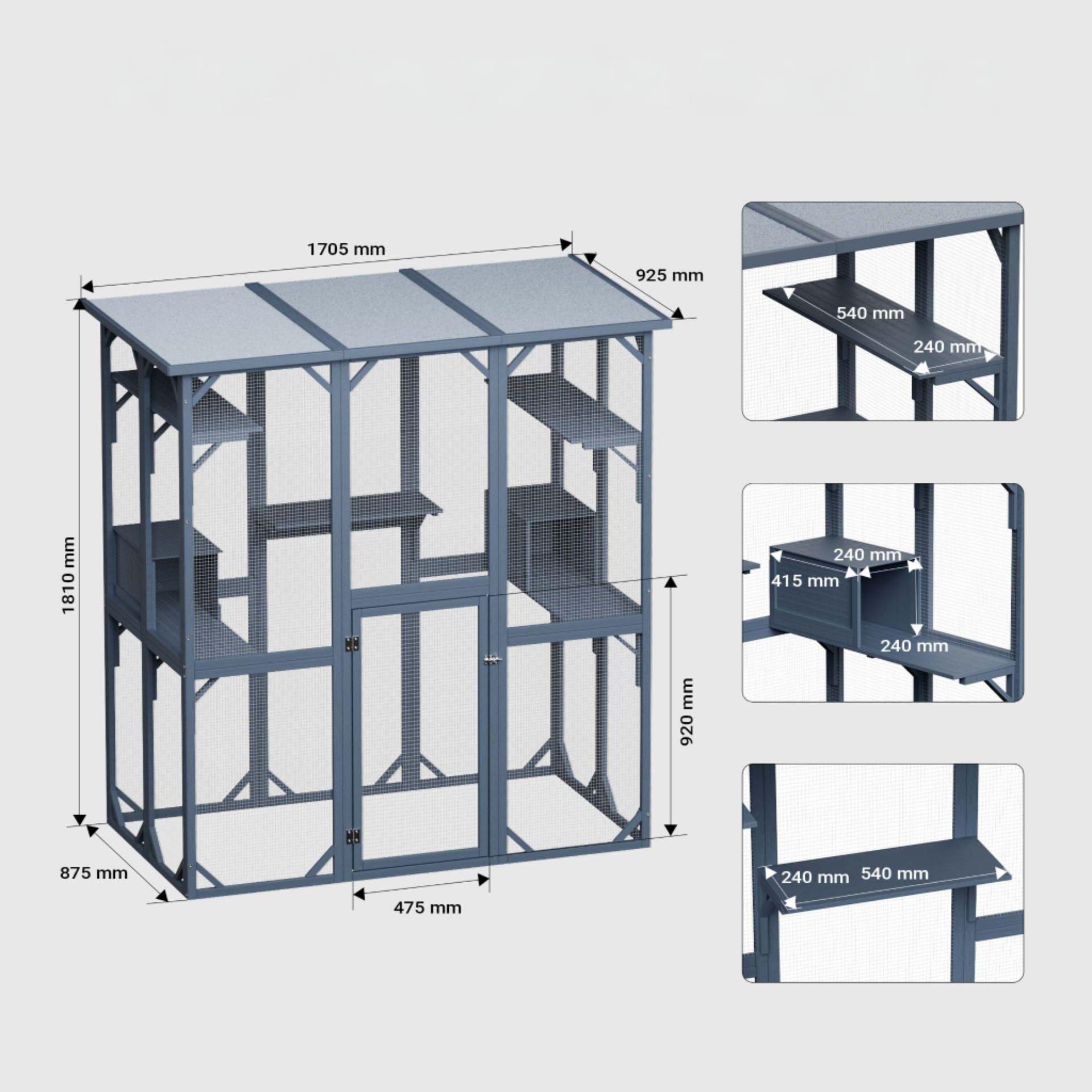 1705 mm
925 mm
1810 mm
920 mm
875 mm
475 mm

540 mm
240 mm

240 mm
415 mm
240 mm

240 mm
540 mm