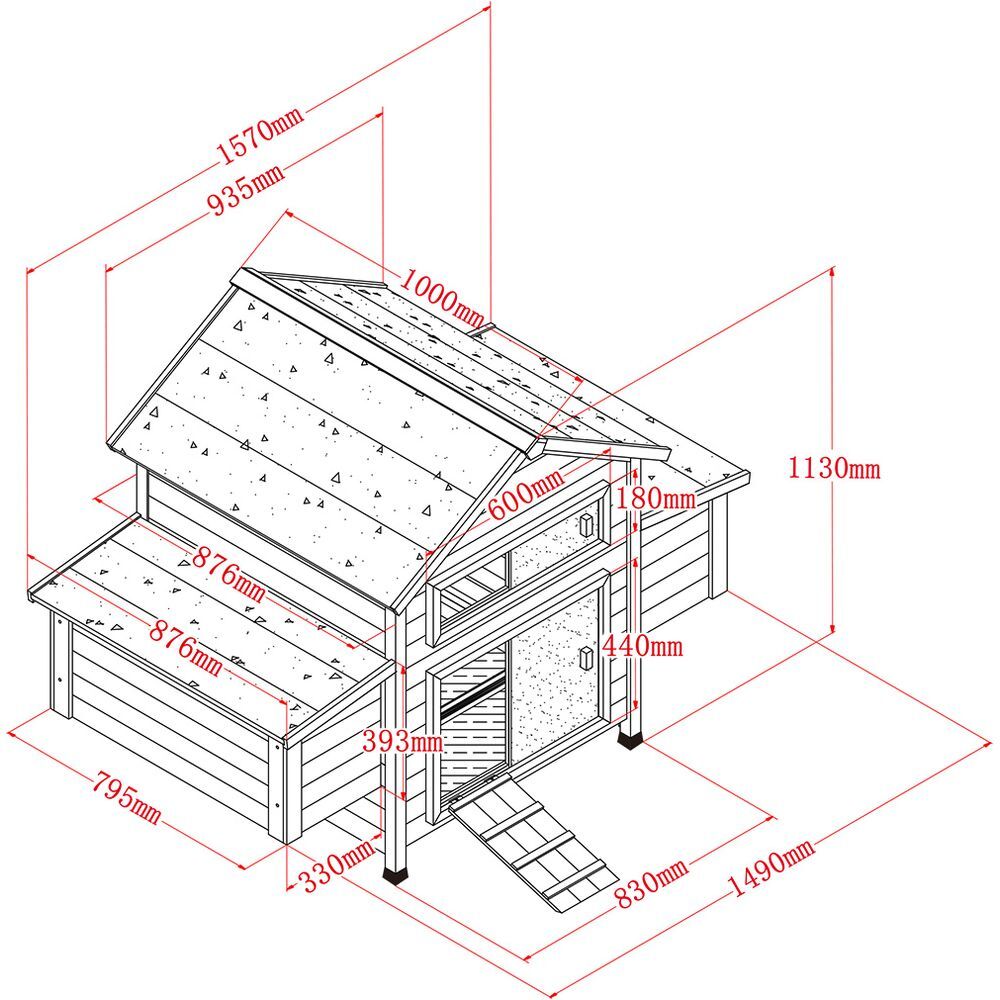 1570mm
935mm
1000mm
1130mm
600mm
180mm
876mm
876mm
440mm
393mm
795mm
330mm
830mm
1490mm